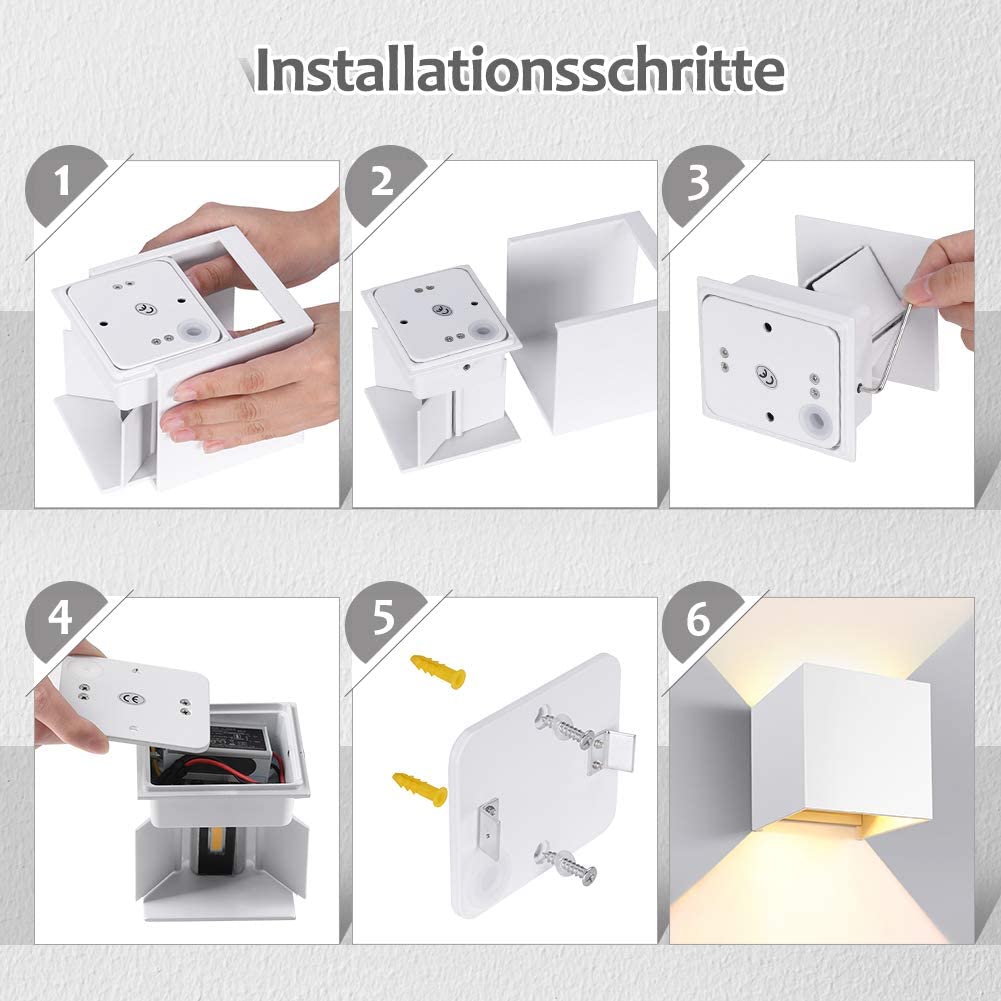 Installationsschritte

1

2

3

4

5

6