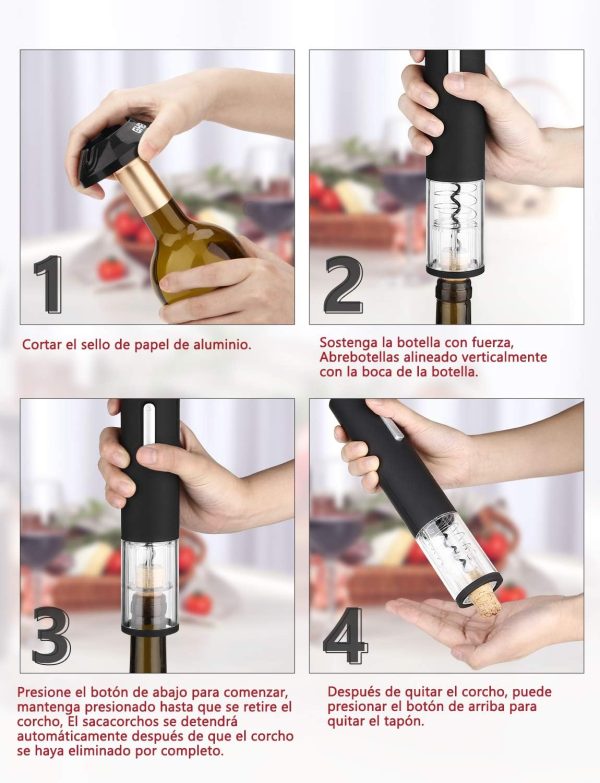 1

Cortar el sello de papel de aluminio.

2

Sostenga la botella con fuerza, Abrebotellas alineado verticalmente con la boca de la botella.

3

Presione el botón de abajo para comenzar, mantenga presionado hasta que se retire el corcho, El sacacorchos se detendrá automáticamente después de que el corcho se haya eliminado por completo.

4

Después de quitar el corcho, puede presionar el botón de arriba para quitar el tapón.